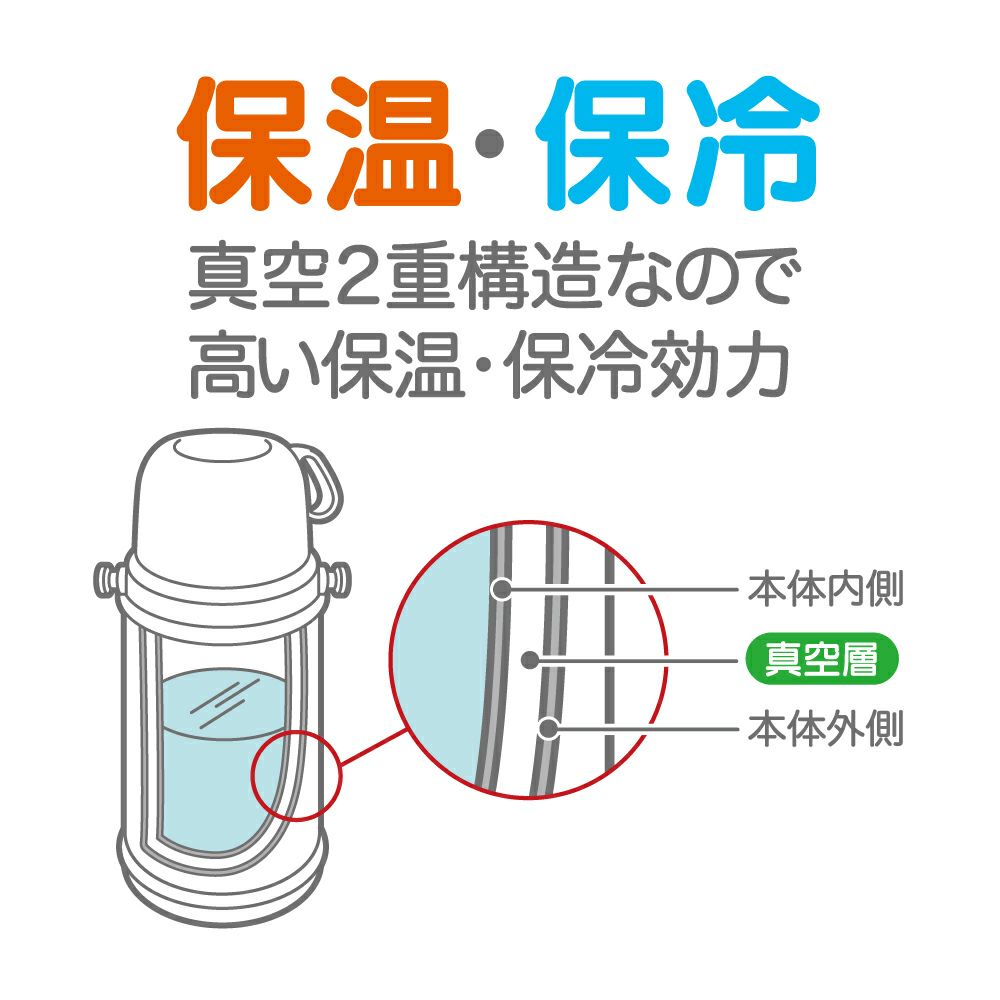 保温・保冷

真空2重構造なので
高い保温・保冷効力

本体内側
真空層
本体外側