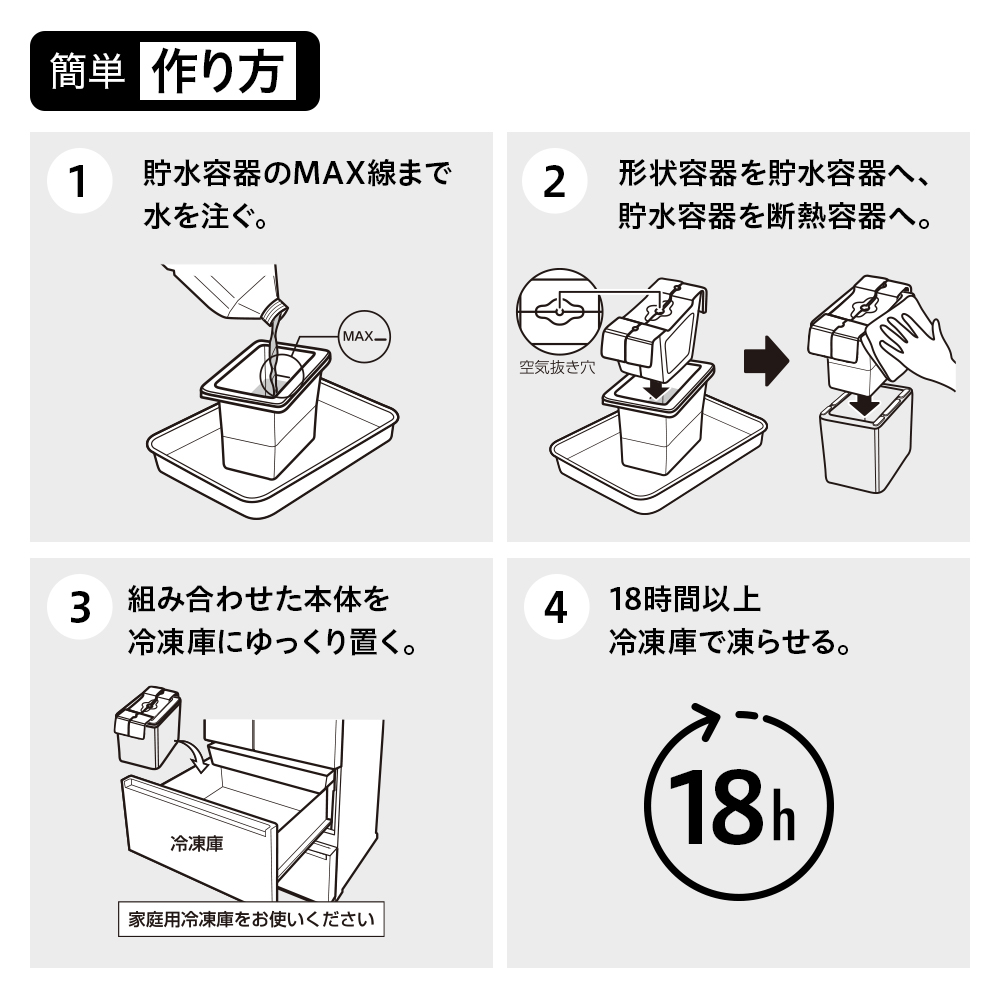 簡単 作り方

1 貯水容器のMAX線まで水を注ぐ。

MAX

2 形状容器を貯水容器へ、貯水容器を断熱容器へ。

空気抜き穴

3 組み合わせた本体を冷凍庫にゆっくり置く。

冷凍庫

家庭用冷凍庫をお使いください

4 18時間以上冷凍庫で凍らせる。

18h